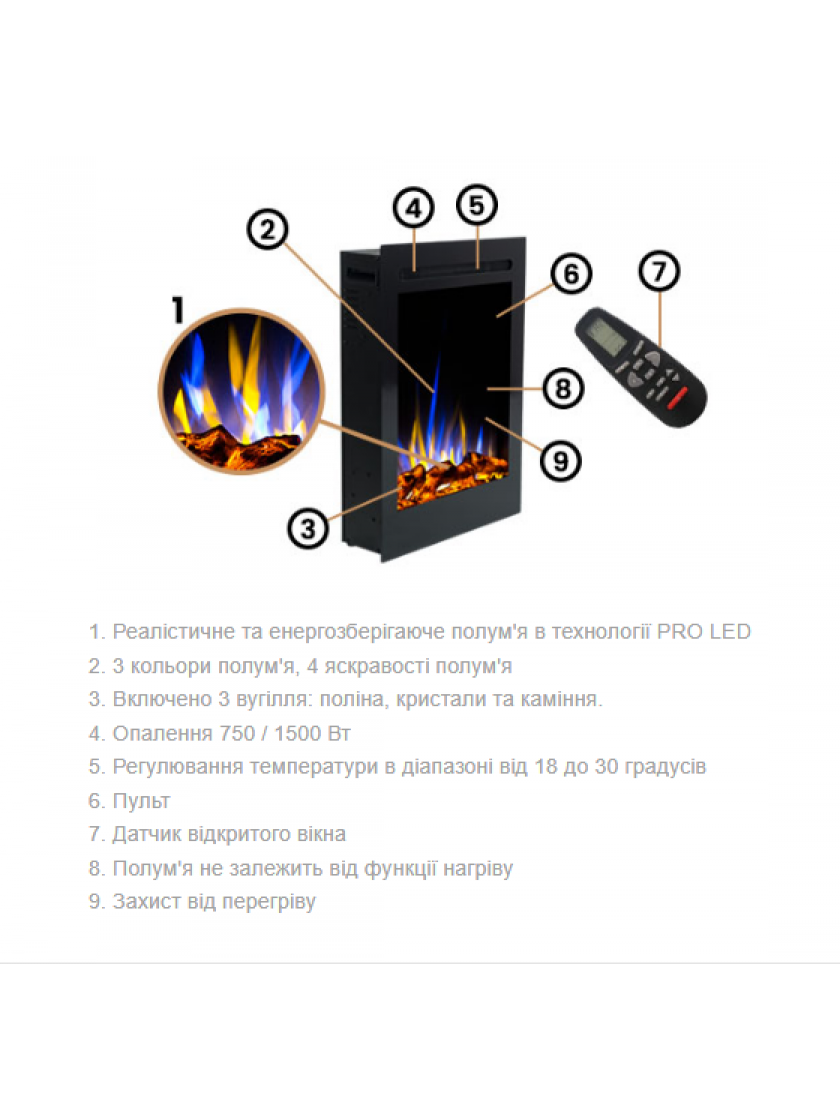 4 5
2
6 7
1
8
9
3

1. Реалістичне та енергозберігаюче полум'я в технології PRO LED
2. 3 кольори полум'я, 4 яскравості полум'я
3. Включено 3 вугілля: поліна, кристали та каміння.
4. Опалення 750 / 1500 Вт
5. Регулювання температури в діапазоні від 18 до 30 градусів
6. Пульт
7. Датчик відкритого вікна
8. Полум'я не залежить від функції нагріву
9. Захист від перегріву