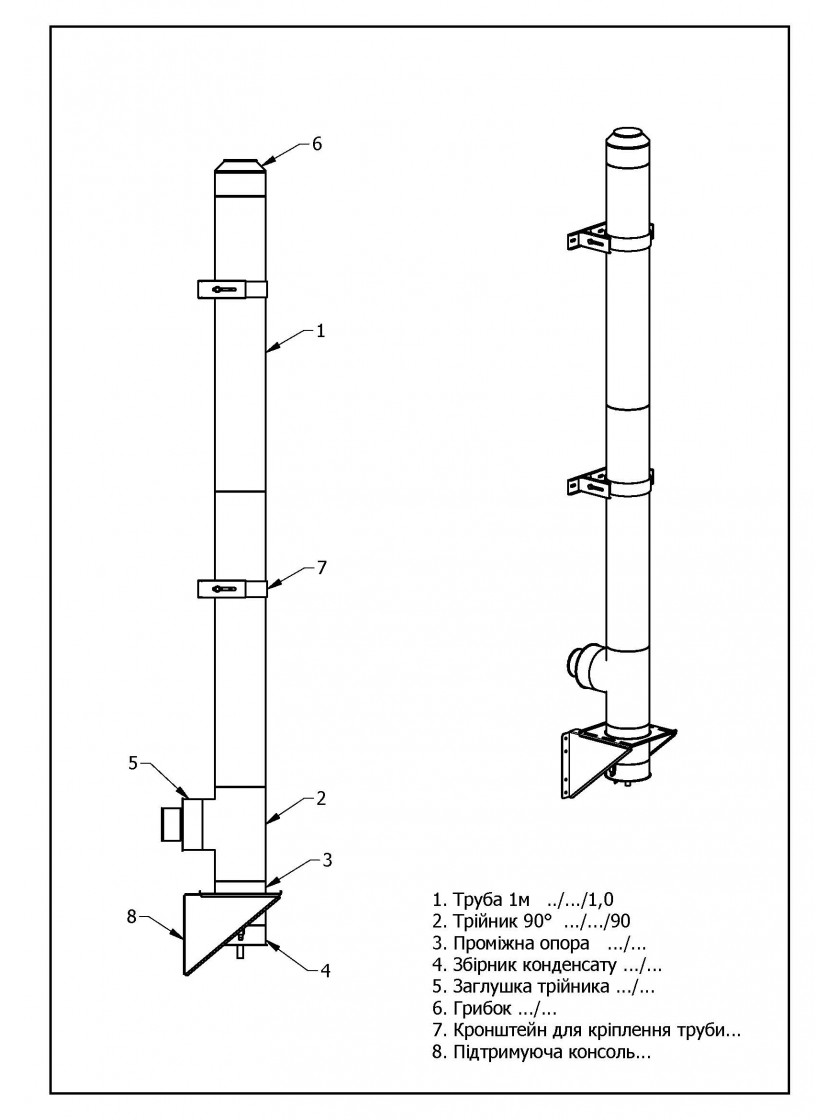 6

1

7

5

2

3

8

4

1. Труба 1м ../.../1,0
2. Трійник 90° .../.../90
3. Проміжна опора .../...
4. Збірник конденсату .../...
5. Заглушка трійника .../...
6. Грибок .../...
7. Кронштейн для кріплення труби...
8. Підтримуюча консоль...