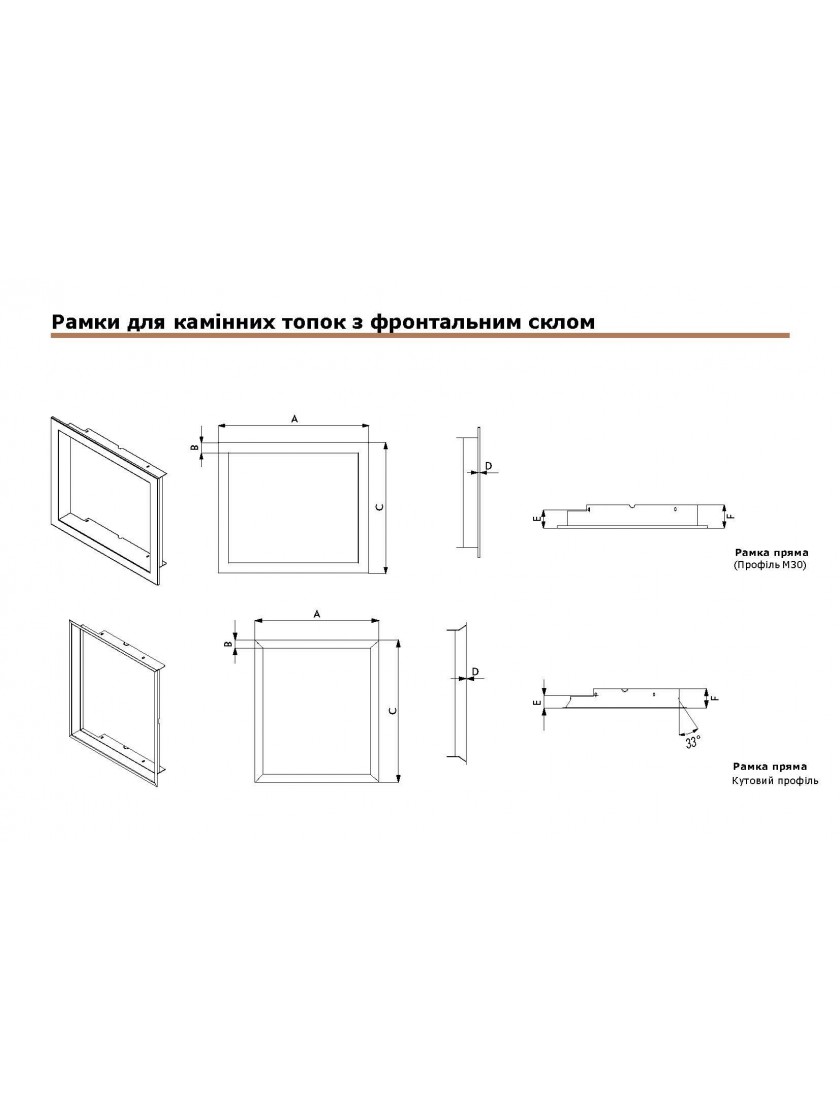 Рамки для камінних топок з фронтальним склом

A

B

C

D

E

F

Рамка пряма
(Профіль М30)

A

B

C

D

E

F

33°

Рамка пряма
Кутовий профіль