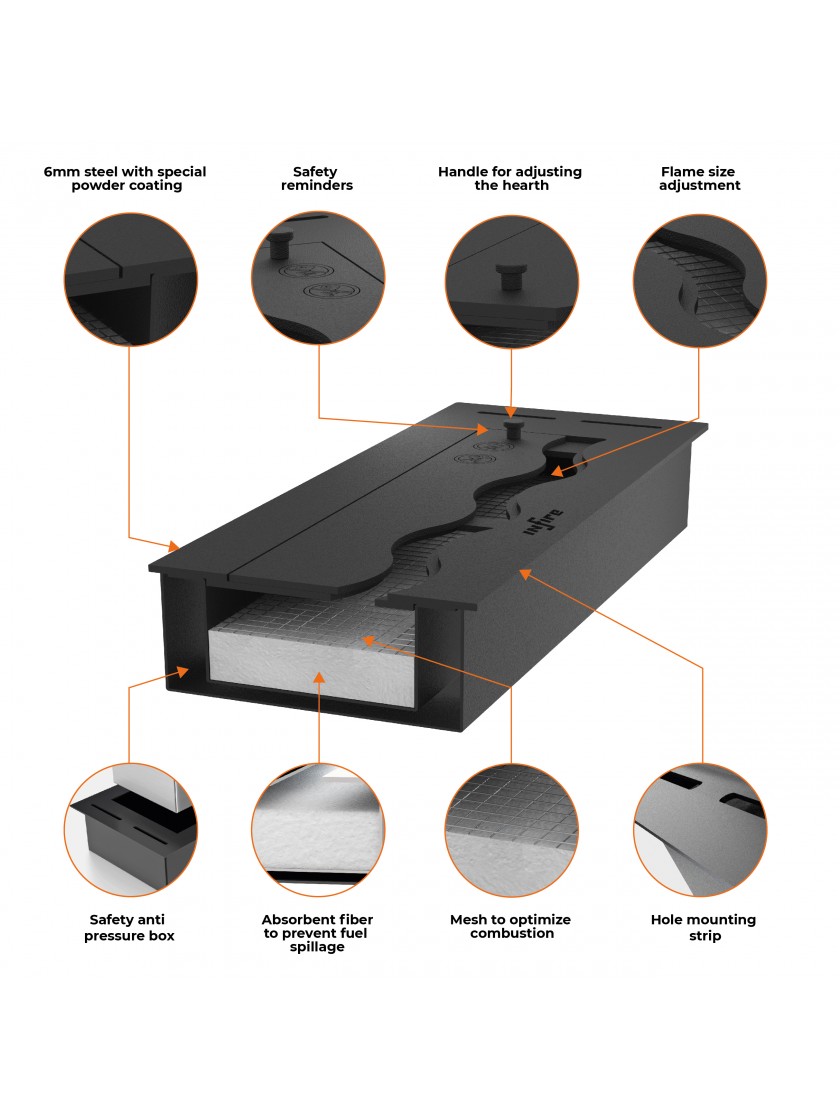 6mm steel with special powder coating

Safety reminders

Handle for adjusting the hearth

Flame size adjustment

INFIRE

Safety anti pressure box

Absorbent fiber to prevent fuel spillage

Mesh to optimize combustion

Hole mounting strip