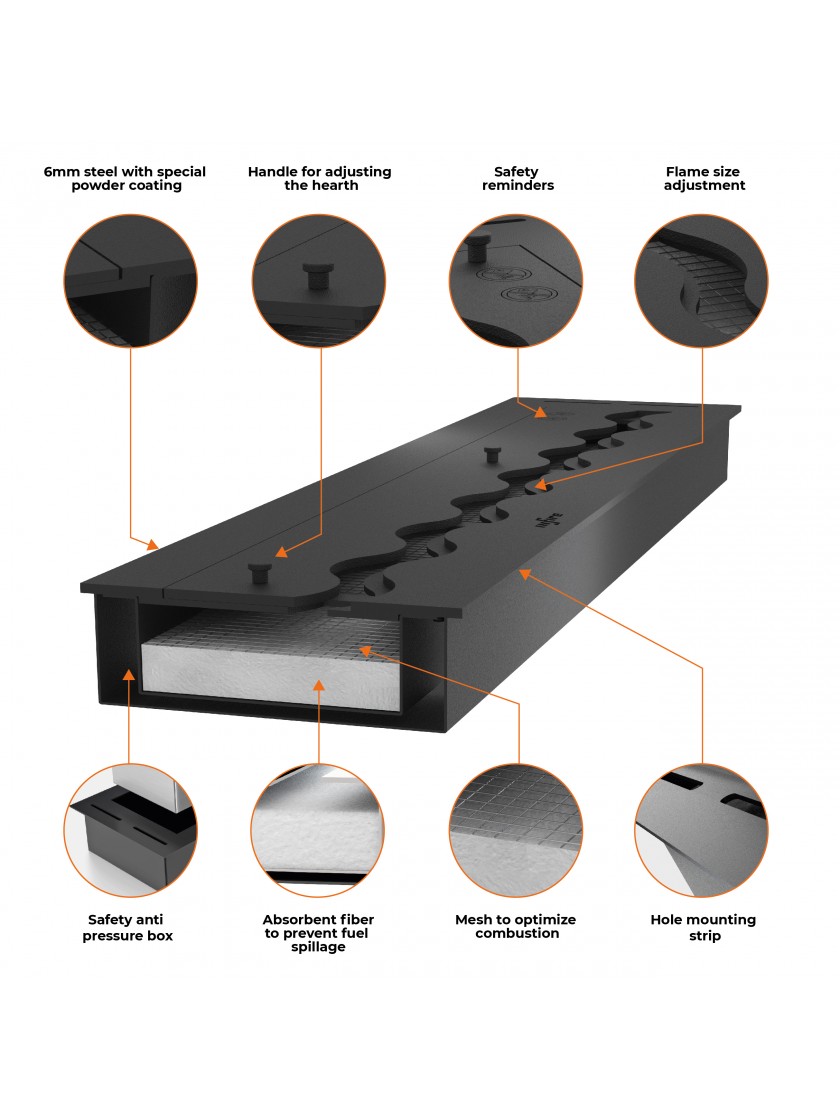 6mm steel with special powder coating

Handle for adjusting the hearth

Safety reminders

Flame size adjustment

Safety anti pressure box

Absorbent fiber to prevent fuel spillage

Mesh to optimize combustion

Hole mounting strip