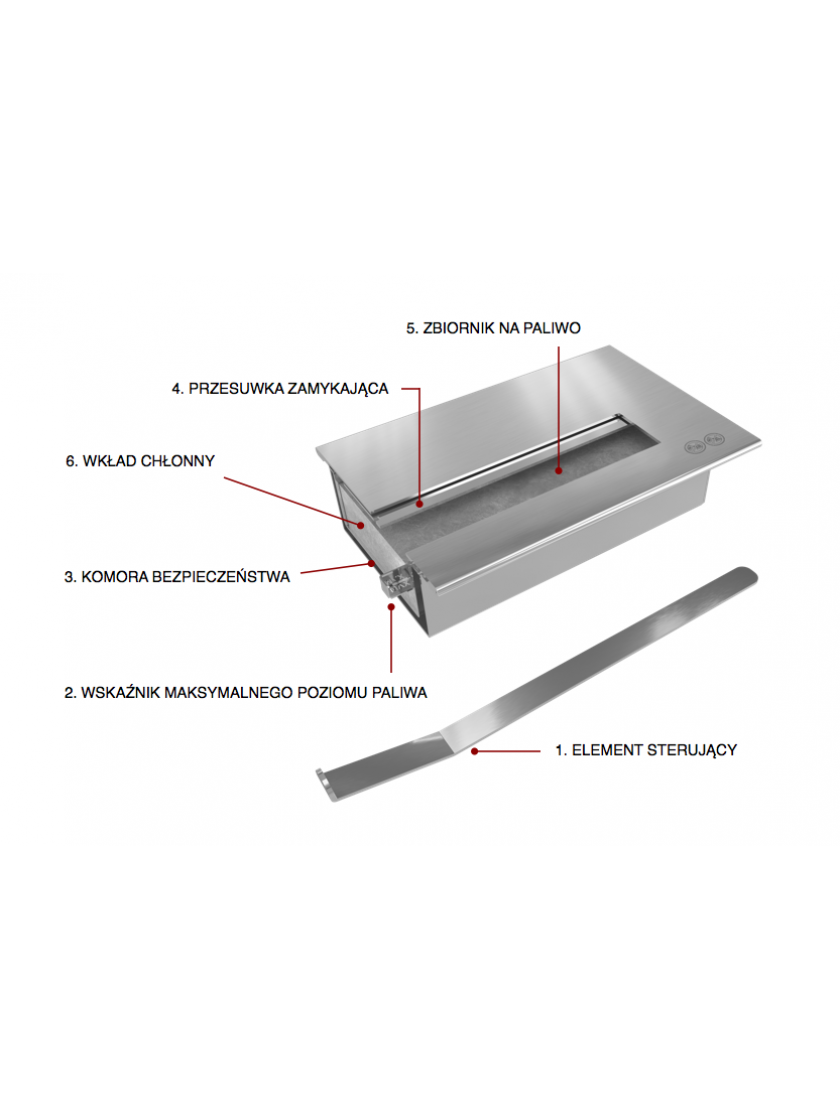 5. ZBIORNIK NA PALIWO

4. PRZESUWKA ZAMYKAJĄCA

6. WKŁAD CHŁONNY

3. KOMORA BEZPIECZEŃSTWA

2. WSKAŹNIK MAKSYMALNEGO POZIOMU PALIWA

1. ELEMENT STERUJĄCY